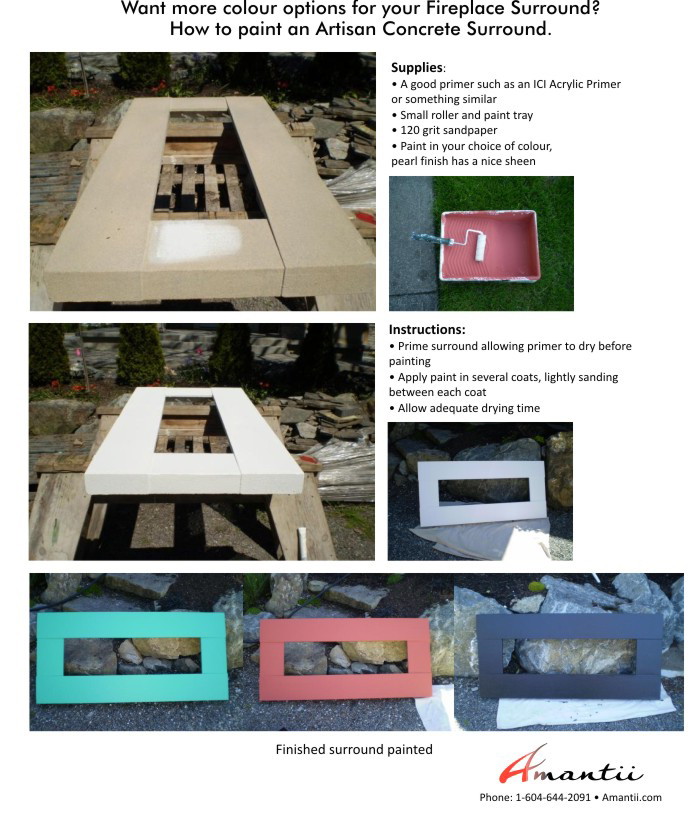 Want more colour options for your Fireplace Surround?
How to paint an Artisan Concrete Surround.

Supplies:
• A good primer such as an ICI Acrylic Primer or something similar
• Small roller and paint tray
• 120 grit sandpaper
• Paint in your choice of colour, pearl finish has a nice sheen

Instructions:
• Prime surround allowing primer to dry before painting
• Apply paint in several coats, lightly sanding between each coat
• Allow adequate drying time

Finished surround painted

Amantii

Phone: 1-604-644-2091 • Amantii.com